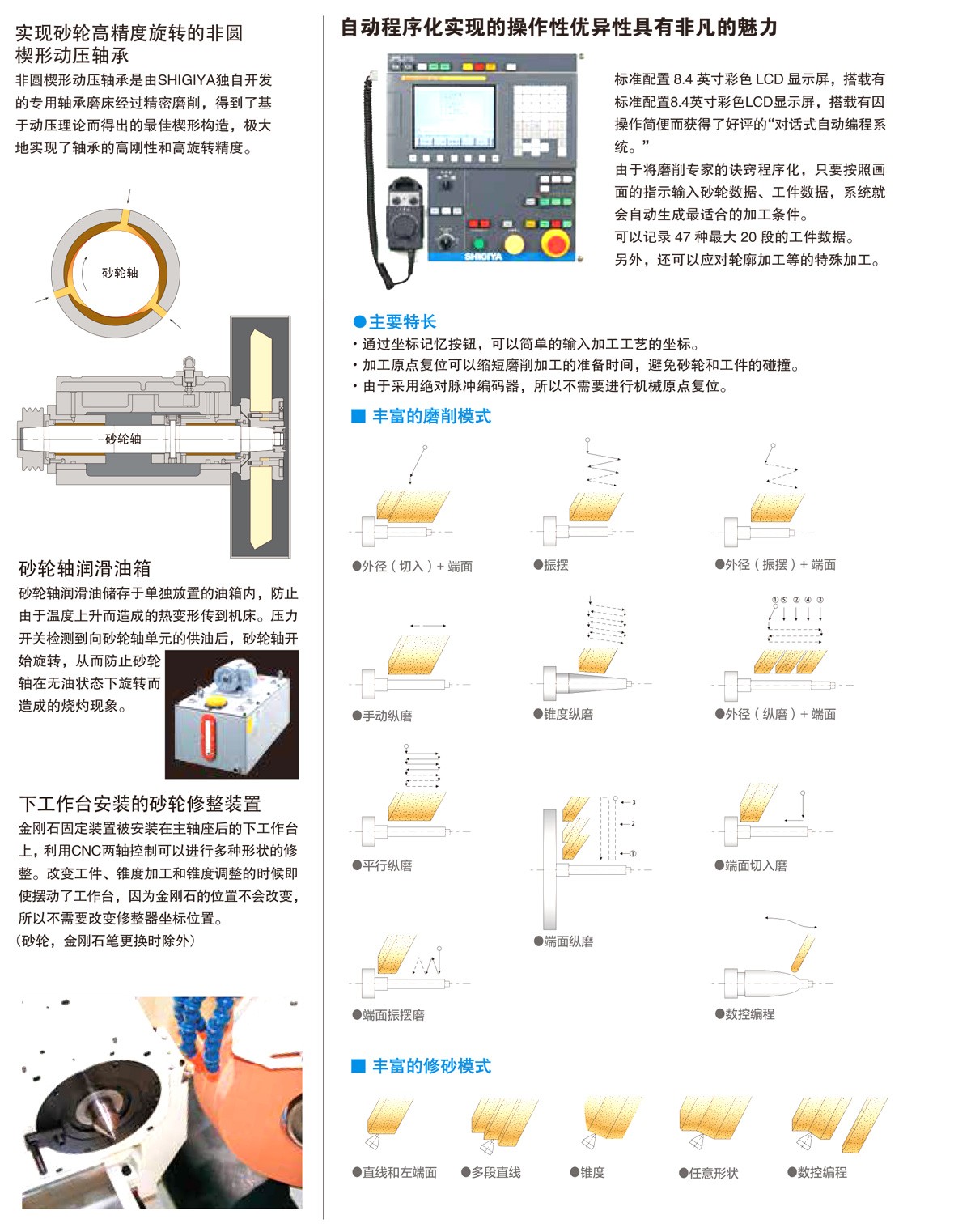 实现砂轮高精度旋转的非圆楔形动压轴承

非圆楔形动压轴承是由SHIGIYA独自开发的专用轴承磨床经过精密磨削，得到了基于动压理论而得出的最佳楔形构造，极大地实现了轴承的高刚性和高旋转精度。

砂轮轴

砂轮轴

砂轮轴润滑油箱

砂轮轴润滑油储存于单独放置的油箱内，防止由于温度上升而造成的热变形传到机床。压力开关检测到向砂轮轴单元的供油后，砂轮轴开始旋转，从而防止砂轮轴在无油状态下旋转而造成的烧灼现象。

下工作台安装的砂轮修整装置

金刚石固定装置被安装在主轴座后的下工作台上，利用CNC两轴控制可以进行多种形状的修整。改变工件、锥度加工和锥度调整的时候即使摆动了工作台，因为金刚石的位置不会改变，所以不需要改变修整器坐标位置。
（砂轮，金刚石笔更换时除外）

自动程序化实现的操作性优异性具有非凡的魅力

SHIGIYA

标准配置 8.4 英寸彩色 LCD 显示屏，搭载有标准配置8.4英寸彩色LCD显示屏，搭载有因操作简便而获得了好评的“对话式自动编程系统。”
由于将磨削专家的诀窍程序化，只要按照画面的指示输入砂轮数据、工件数据，系统就会自动生成最适合的加工条件。
可以记录 47 种最大 20 段的工件数据。
另外，还可以应对轮廓加工等的特殊加工。

●主要特长
・通过坐标记忆按钮，可以简单的输入加工工艺的坐标。
・加工原点复位可以缩短磨削加工的准备时间，避免砂轮和工件的碰撞。
・由于采用绝对脉冲编码器，所以不需要进行机械原点复位。

■ 丰富的磨削模式

●外径（切入）+ 端面
●振摆
●外径（振摆）+ 端面
●手动纵磨
●锥度纵磨
①⑤ ② ④ ③
●外径（纵磨）+ 端面
●平行纵磨
3
2
①
●端面纵磨
●端面切入磨
●端面振摆磨
●数控编程

■ 丰富的修砂模式

●直线和左端面
●多段直线
●锥度
●任意形状
●数控编程